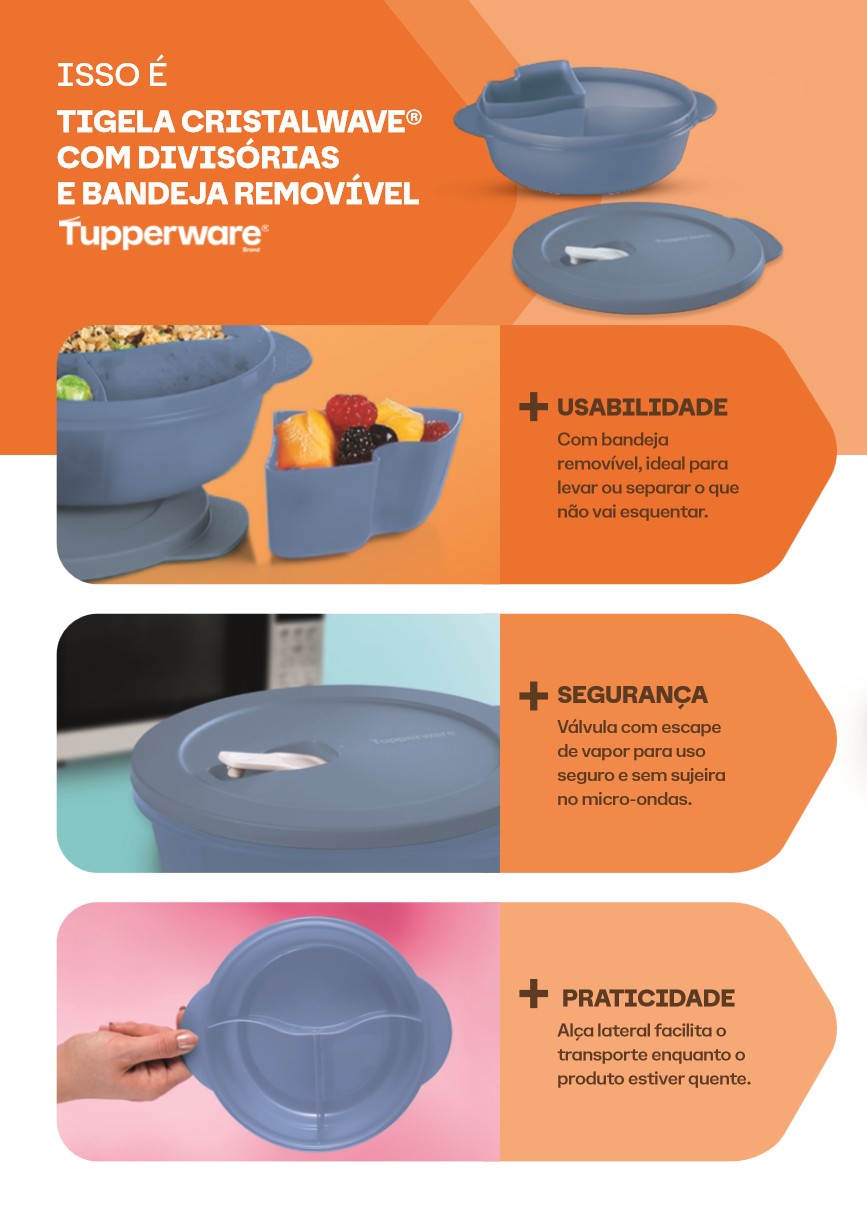 ISSO É
TIGELA CRISTALWAVE®
COM DIVISÓRIAS
E BANDEJA REMOVÍVEL
Tupperware®
Brand

Tupperware

+ USABILIDADE
Com bandeja removível, ideal para levar ou separar o que não vai esquentar.

Tupperware

+ SEGURANÇA
Válvula com escape de vapor para uso seguro e sem sujeira no micro-ondas.

+ PRATICIDADE
Alça lateral facilita o transporte enquanto o produto estiver quente.