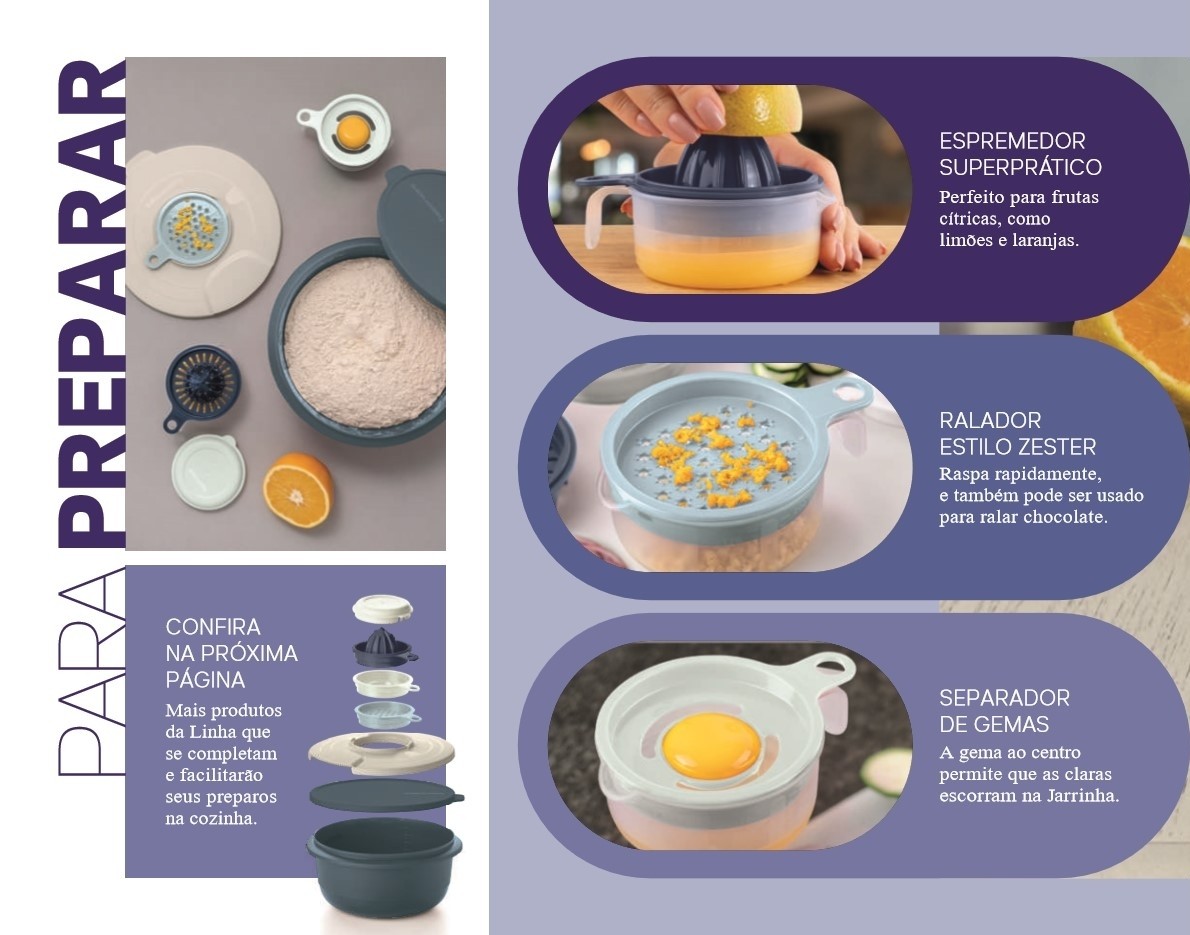 PARA PREPARAR

CONFIRA NA PRÓXIMA PÁGINA

Mais produtos da Linha que se completam e facilitarão seus preparos na cozinha.

ESPREMEDOR SUPERPRÁTICO

Perfeito para frutas cítricas, como limões e laranjas.

RALADOR ESTILO ZESTER

Raspa rapidamente, e também pode ser usado para ralar chocolate.

SEPARADOR DE GEMAS

A gema ao centro permite que as claras escorram na Jarrinha.