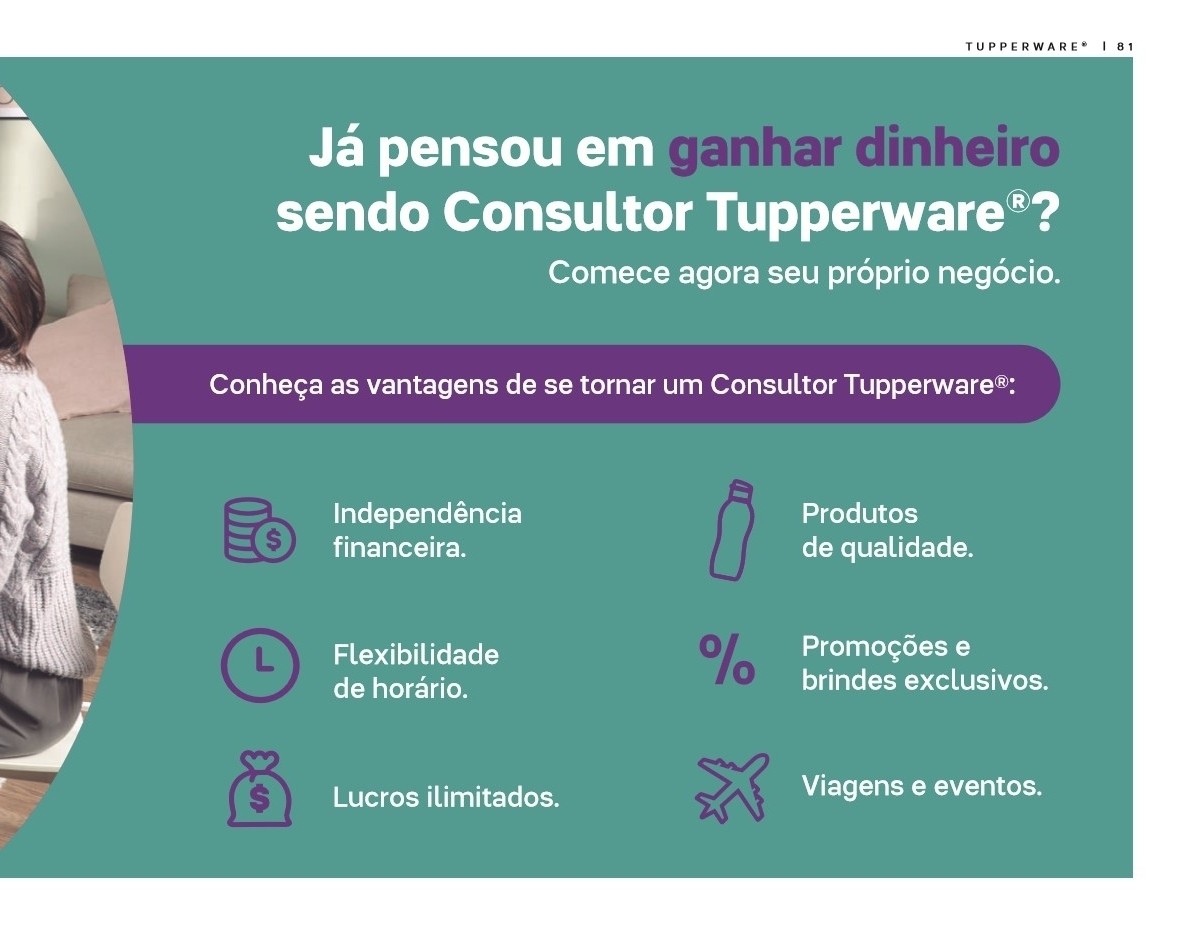 TUPPERWARE® | 81

Já pensou em ganhar dinheiro sendo Consultor Tupperware®?

Comece agora seu próprio negócio.

Conheça as vantagens de se tornar um Consultor Tupperware®:

Independência financeira.

Flexibilidade de horário.

Lucros ilimitados.

Produtos de qualidade.

%

Promoções e brindes exclusivos.

Viagens e eventos.