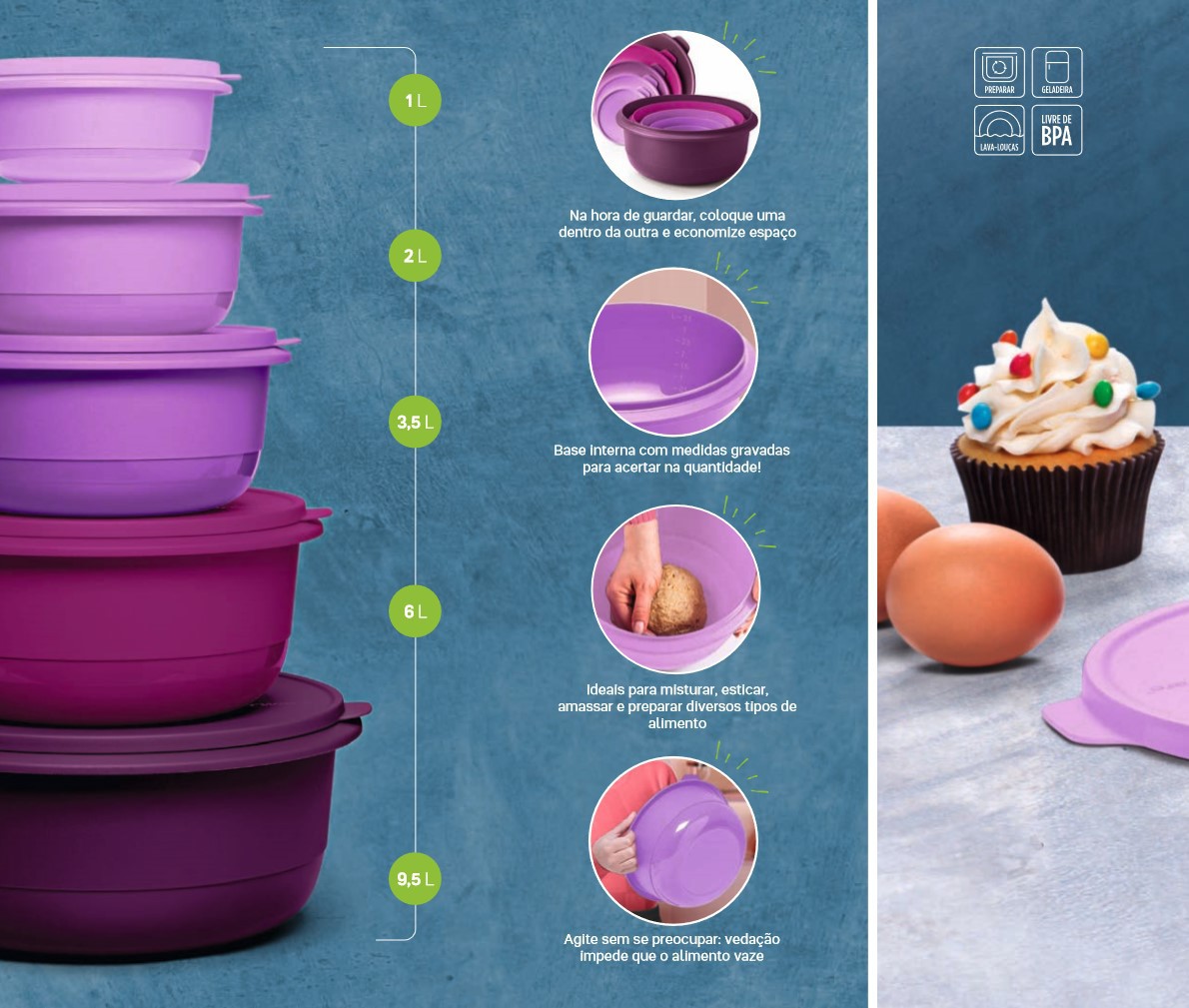 1 L

2 L

3,5 L

6 L

9,5 L

Na hora de guardar, coloque uma dentro da outra e economize espaço

Base interna com medidas gravadas para acertar na quantidade!

Ideais para misturar, esticar, amassar e preparar diversos tipos de alimento

Agite sem se preocupar: vedação impede que o alimento vaze

PREPARAR

GELADEIRA

LAVA-LOUÇAS

LIVRE DE BPA