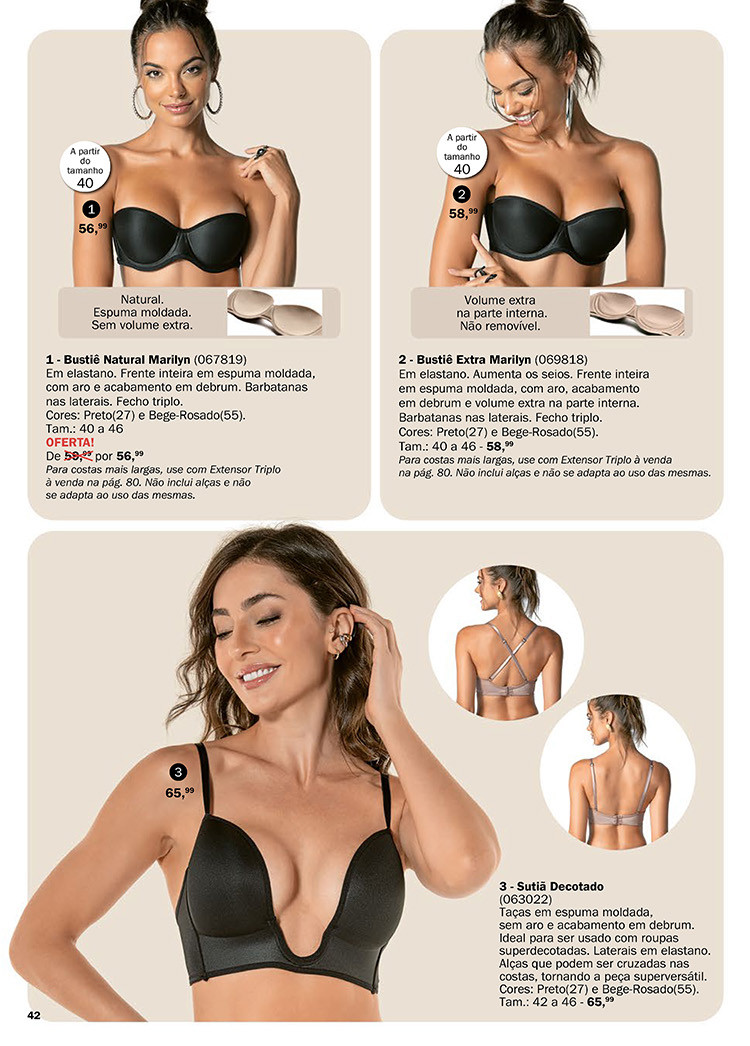 A partir do tamanho 40

1
56,99

Natural.
Espuma moldada.
Sem volume extra.

1 - Bustiê Natural Marilyn (067819)
Em elastano. Frente inteira em espuma moldada, com aro e acabamento em debrum. Barbatanas nas laterais. Fecho triplo.
Cores: Preto(27) e Bege-Rosado(55).
Tam.: 40 a 46
OFERTA!
De 59,99 por 56,99
Para costas mais largas, use com Extensor Triplo à venda na pág. 80. Não inclui alças e não se adapta ao uso das mesmas.

A partir do tamanho 40

2
58,99

Volume extra
na parte interna.
Não removível.

2 - Bustiê Extra Marilyn (069818)
Em elastano. Aumenta os seios. Frente inteira em espuma moldada, com aro, acabamento em debrum e volume extra na parte interna. Barbatanas nas laterais. Fecho triplo.
Cores: Preto(27) e Bege-Rosado(55).
Tam.: 40 a 46 - 58,99
Para costas mais largas, use com Extensor Triplo à venda na pág. 80. Não inclui alças e não se adapta ao uso das mesmas.

3
65,99

3 - Sutiã Decotado
(063022)
Taças em espuma moldada, sem aro e acabamento em debrum. Ideal para ser usado com roupas superdecotadas. Laterais em elastano. Alças que podem ser cruzadas nas costas, tornando a peça superversátil.
Cores: Preto(27) e Bege-Rosado(55).
Tam.: 42 a 46 - 65,99

42